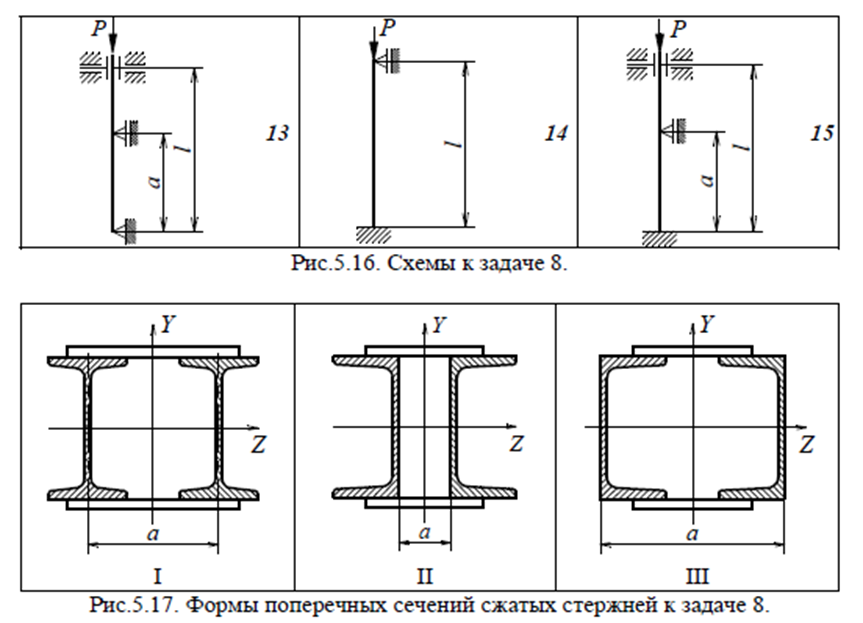 P
a
l
13

P
l
14

P
a
l
15

Рис.5.16. Схемы к задаче 8.

Y
Z
a
I

Y
Z
a
II

Y
Z
a
III

Рис.5.17. Формы поперечных сечений сжатых стержней к задаче 8.