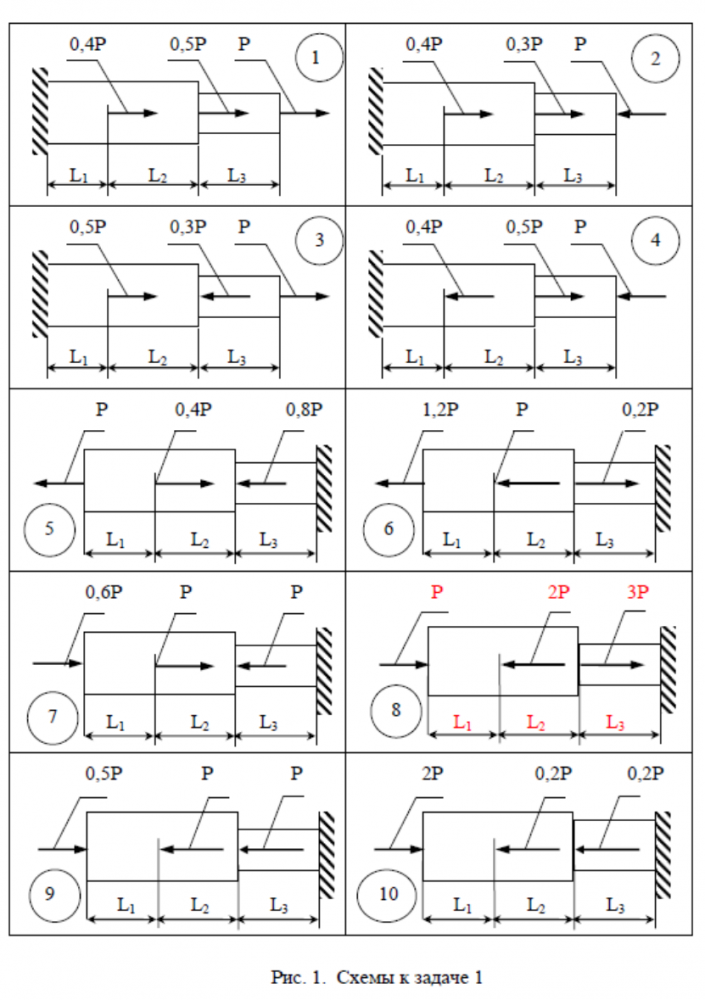 0,4P 0,5P P 1
$L_1$ $L_2$ $L_3$

0,4P 0,3P P 2
$L_1$ $L_2$ $L_3$

0,5P 0,3P P 3
$L_1$ $L_2$ $L_3$

0,4P 0,5P P 4
$L_1$ $L_2$ $L_3$

P 0,4P 0,8P
5 $L_1$ $L_2$ $L_3$

1,2P P 0,2P
6 $L_1$ $L_2$ $L_3$

0,6P P P
7 $L_1$ $L_2$ $L_3$

P 2P 3P
8 $L_1$ $L_2$ $L_3$

0,5P P P
9 $L_1$ $L_2$ $L_3$

2P 0,2P 0,2P
10 $L_1$ $L_2$ $L_3$

Рис. 1. Схемы к задаче 1