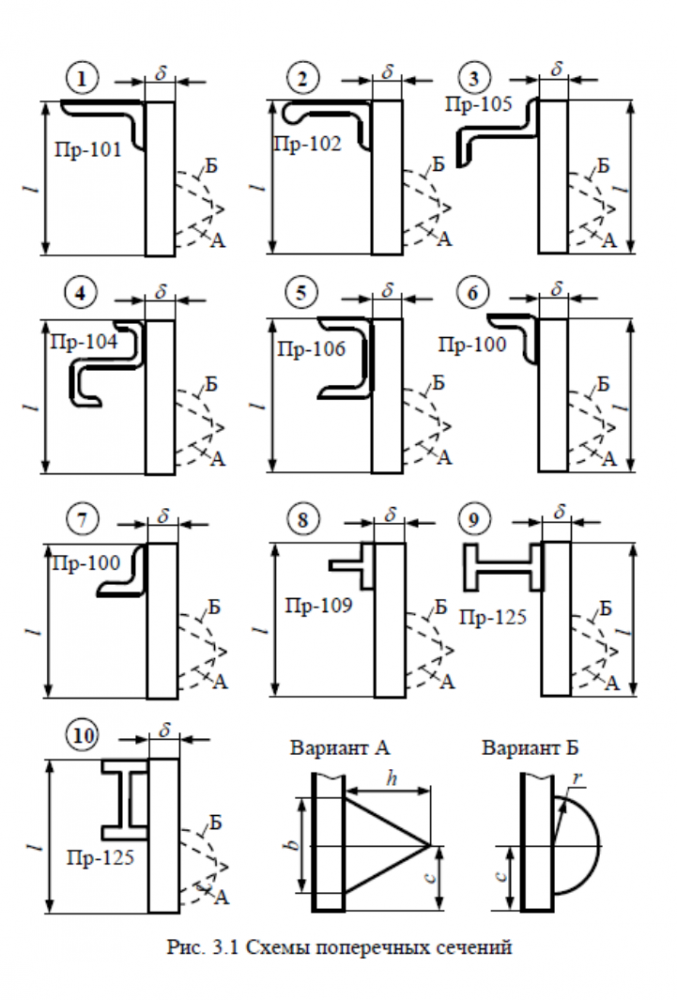 1 $\delta$ Пр-101 $l$ Б А

2 $\delta$ Пр-102 $l$ Б А

3 $\delta$ Пр-105 $l$ Б А

4 $\delta$ Пр-104 $l$ Б А

5 $\delta$ Пр-106 $l$ Б А

6 $\delta$ Пр-100 $l$ Б А

7 $\delta$ Пр-100 $l$ Б А

8 $\delta$ Пр-109 $l$ Б А

9 $\delta$ Пр-125 $l$ Б А

10 $\delta$ Пр-125 $l$ Б А

Вариант А $h$ $b$ $c$

Вариант Б $r$ $c$

Рис. 3.1 Схемы поперечных сечений