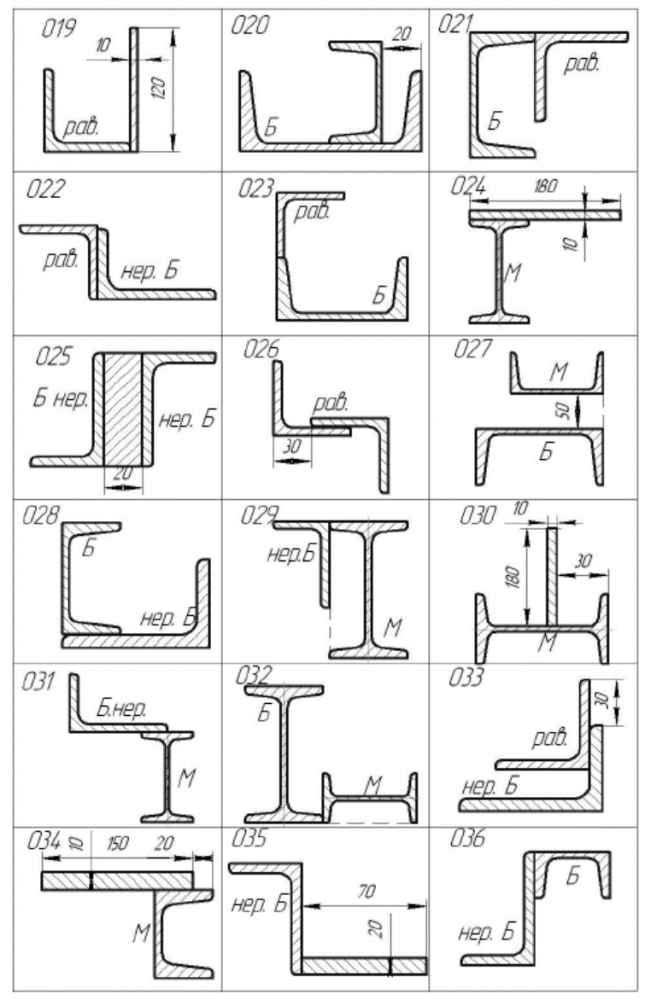 019
10
120
рав.

020
20
Б

021
рав.
Б

022
рав.
нер. Б

023
рав.
Б

024
180
10
М

025
Б нер.
нер. Б
20

026
рав.
30

027
М
50
Б

028
Б
нер. Б

029
нер.Б
М

030
10
180
30
М

031
Б.нер.
М

032
Б
М

033
30
рав.
нер. Б

034
10
150
20
М

035
нер. Б
70
20

036
Б
нер. Б