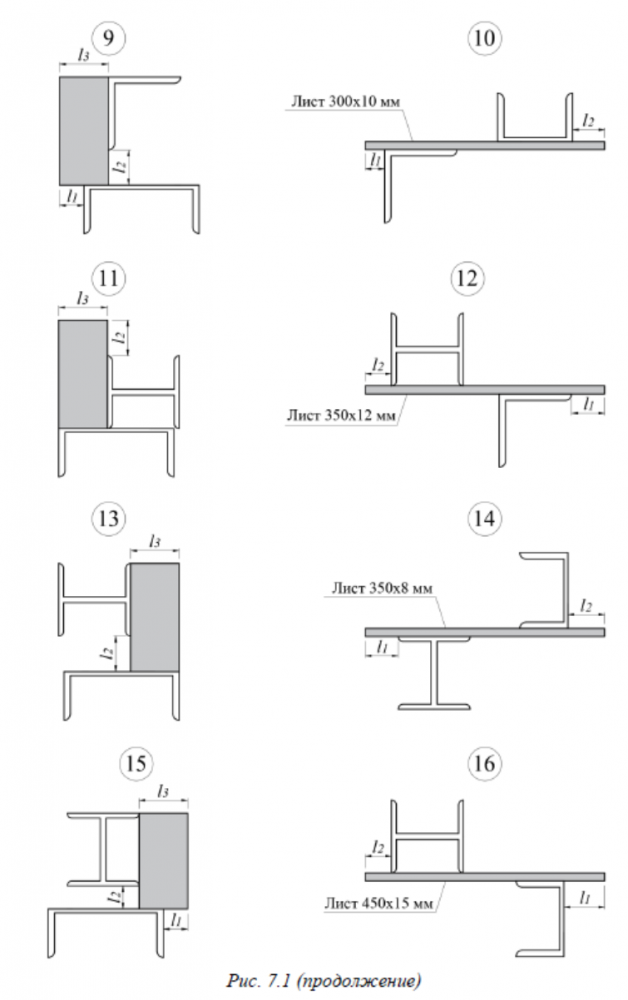 9

$l_3$

$l_2$

$l_1$

10

Лист 300x10 мм

$l_2$

$l_1$

11

$l_3$

$l_2$

12

$l_2$

Лист 350x12 мм

$l_1$

13

$l_3$

$l_2$

14

Лист 350x8 мм

$l_2$

$l_1$

15

$l_3$

$l_2$

$l_1$

16

$l_2$

Лист 450x15 мм

$l_1$

Рис. 7.1 (продолжение)