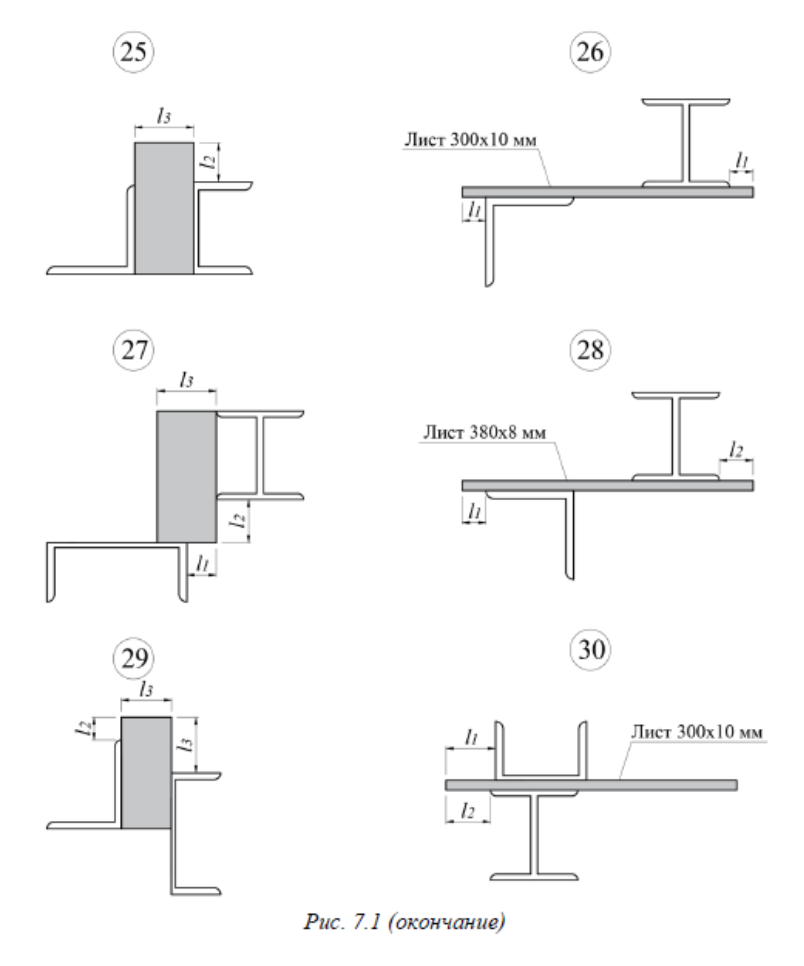 25

$l_3$

$l_2$

26

Лист 300х10 мм

$l_1$

$l_1$

27

$l_3$

$l_2$

$l_1$

28

Лист 380х8 мм

$l_2$

$l_1$

29

$l_3$

$l_2$

$l_3$

30

$l_1$

Лист 300х10 мм

$l_2$

Рис. 7.1 (окончание)