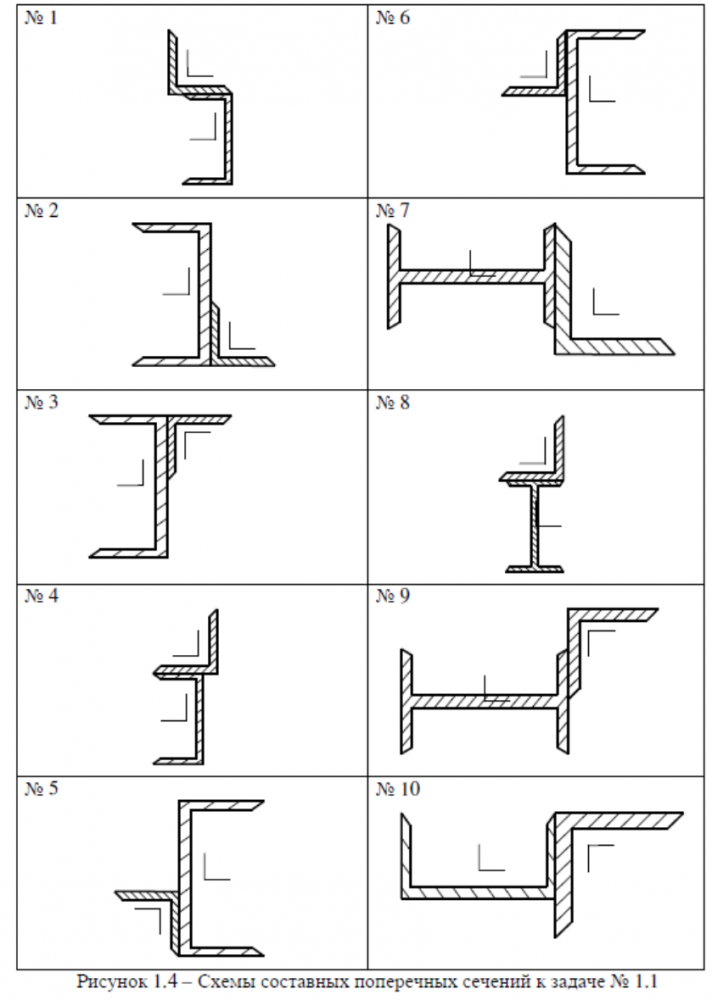 | № 1 | № 6 |
|---|---|
| № 2 | № 7 |
| № 3 | № 8 |
| № 4 | № 9 |
| № 5 | № 10 |

Рисунок 1.4 – Схемы составных поперечных сечений к задаче № 1.1