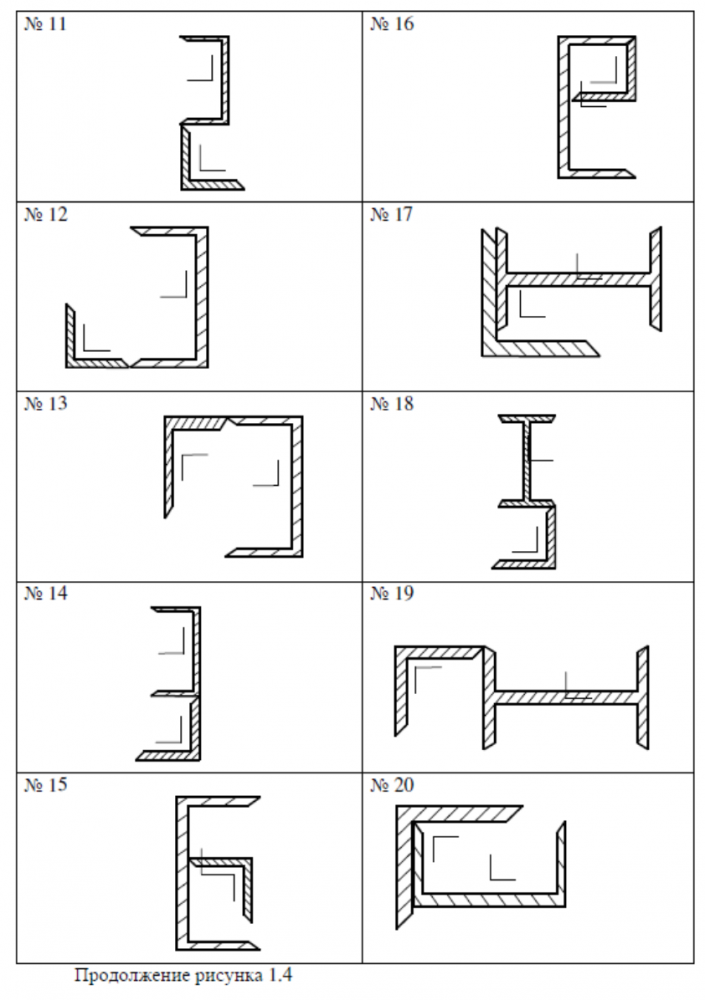 | № 11 | № 16 |
|---|---|
| № 12 | № 17 |
| № 13 | № 18 |
| № 14 | № 19 |
| № 15 | № 20 |

Продолжение рисунка 1.4