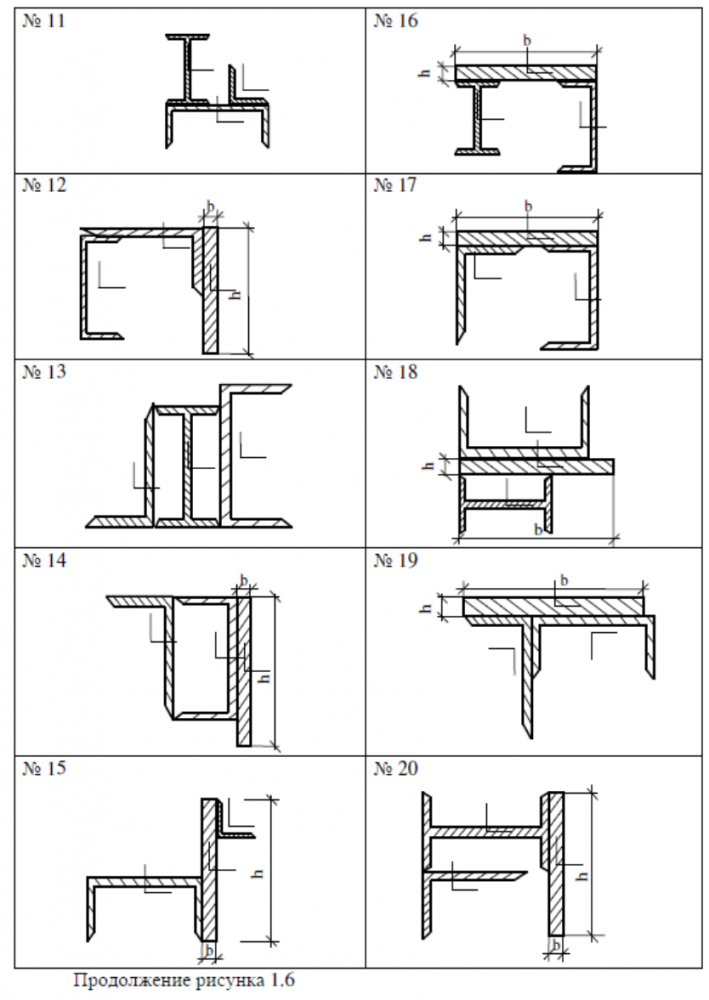 | № 11 | № 16 b h |
|---|---|
| № 12 b h | № 17 b h |
| № 13 | № 18 h b |
| № 14 b h | № 19 b h |
| № 15 h b | № 20 h b |

Продолжение рисунка 1.6