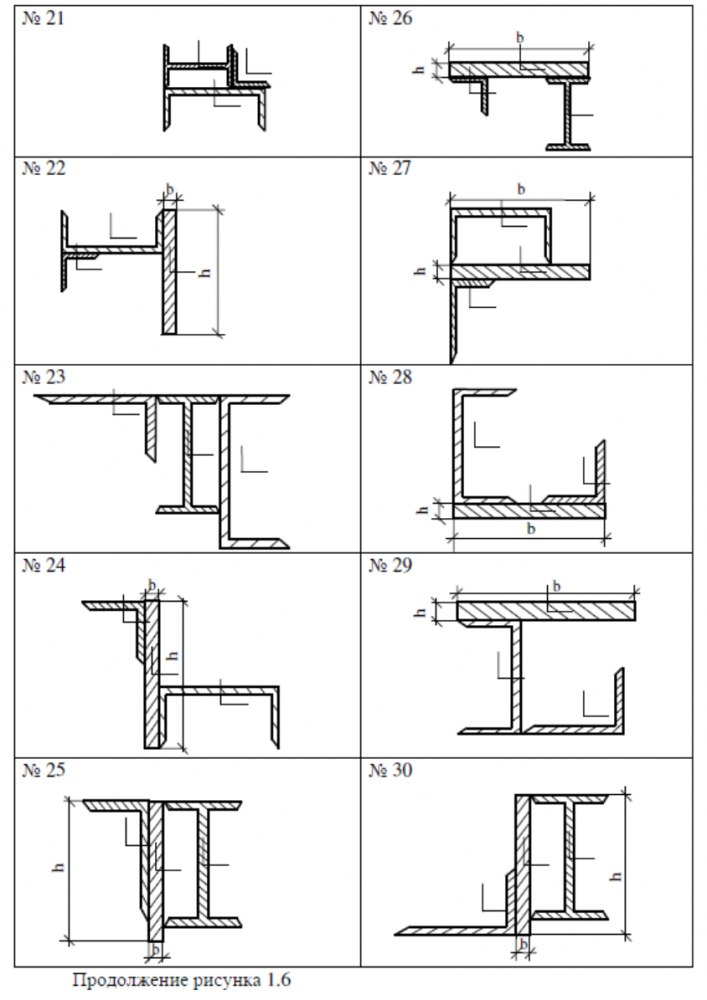 | № 21 | № 26 b h |
|---|---|
| № 22 b h | № 27 b h |
| № 23 | № 28 h b |
| № 24 b h | № 29 b h |
| № 25 h b | № 30 h b |

Продолжение рисунка 1.6