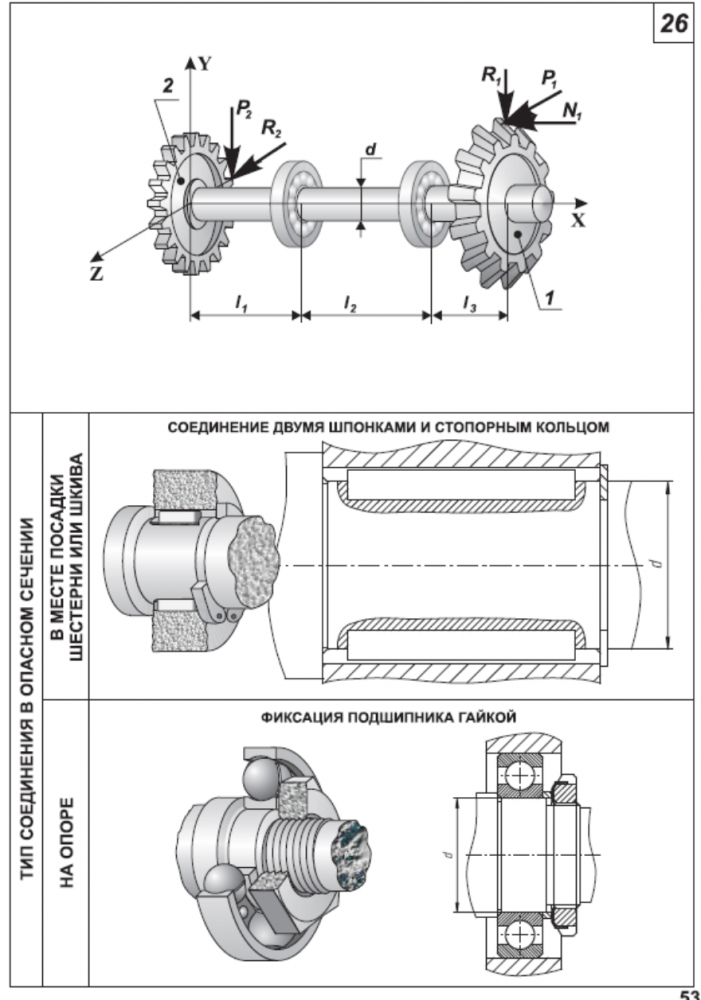 26

Y
2
$P_2$
$R_2$
d
$R_1$
$P_1$
$N_1$
X
Z
1
$l_1$
$l_2$
$l_3$

ТИП СОЕДИНЕНИЯ В ОПАСНОМ СЕЧЕНИИ

В МЕСТЕ ПОСАДКИ ШЕСТЕРНИ ИЛИ ШКИВА

СОЕДИНЕНИЕ ДВУМЯ ШПОНКАМИ И СТОПОРНЫМ КОЛЬЦОМ

d

НА ОПОРЕ

ФИКСАЦИЯ ПОДШИПНИКА ГАЙКОЙ

d

53