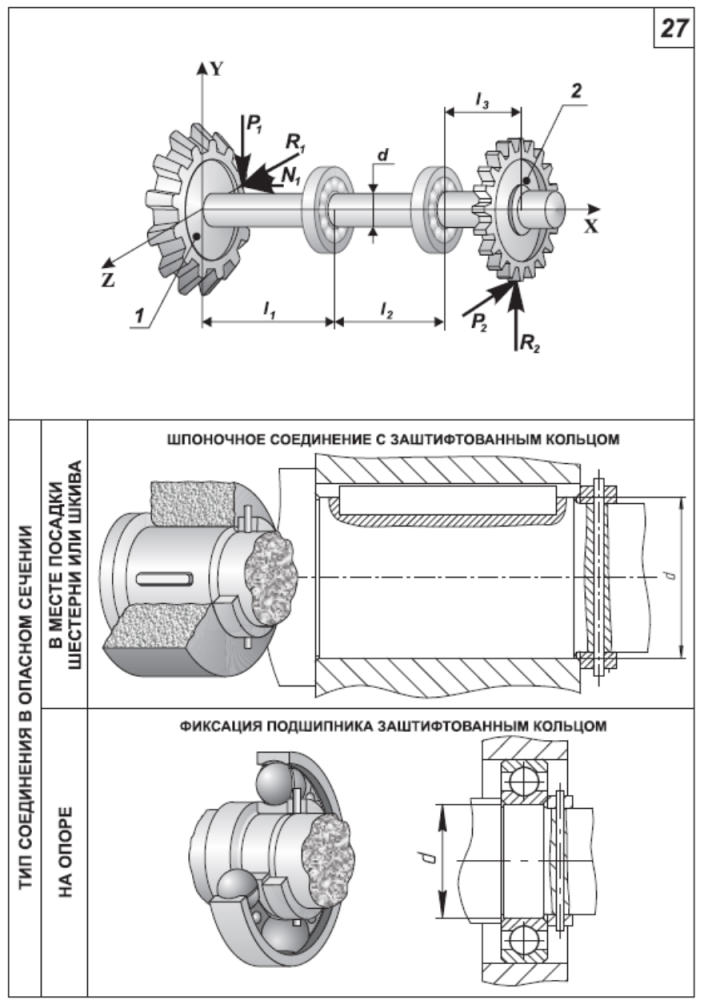 27

Y

$P_1$

$R_1$

$N_1$

d

$l_3$

2

X

Z

1

$l_1$

$l_2$

$P_2$

$R_2$

ТИП СОЕДИНЕНИЯ В ОПАСНОМ СЕЧЕНИИ

В МЕСТЕ ПОСАДКИ ШЕСТЕРНИ ИЛИ ШКИВА

ШПОНОЧНОЕ СОЕДИНЕНИЕ С ЗАШТИФТОВАННЫМ КОЛЬЦОМ

d

НА ОПОРЕ

ФИКСАЦИЯ ПОДШИПНИКА ЗАШТИФТОВАННЫМ КОЛЬЦОМ

d