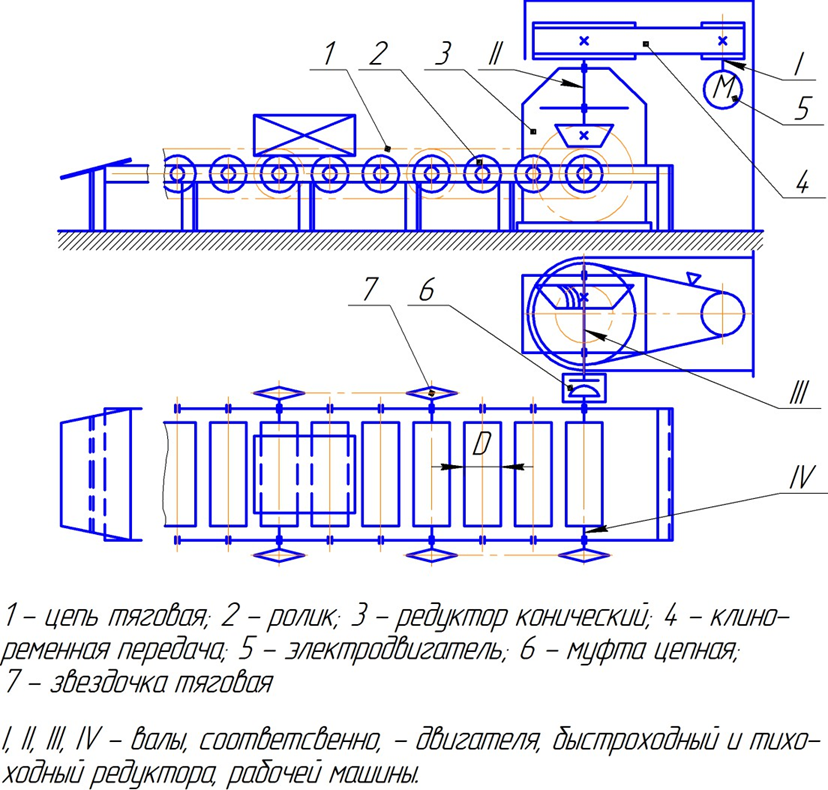 1
2
3
II
I
M
5
4
7
6
III
D
IV

1 – цепь тяговая; 2 – ролик; 3 – редуктор конический; 4 – клиноременная передача; 5 – электродвигатель; 6 – муфта цепная; 7 – звездочка тяговая

I, II, III, IV – валы, соответсвенно, – двигателя, быстроходный и тихоходный редуктора, рабочей машины.