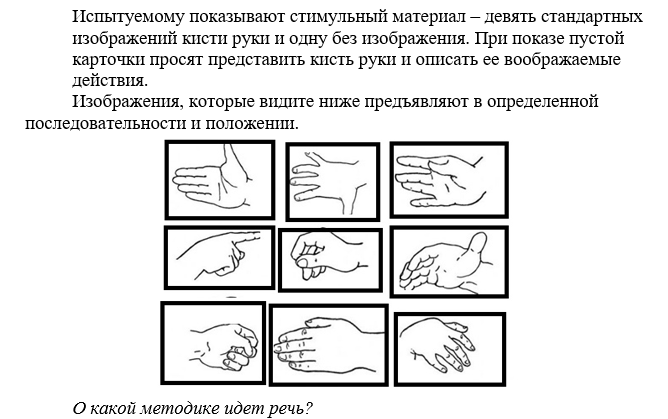 Испытуемому показывают стимульный материал – девять стандартных изображений кисти руки и одну без изображения. При показе пустой карточки просят представить кисть руки и описать ее воображаемые действия.

Изображения, которые видите ниже предъявляют в определенной последовательности и положении.

О какой методике идет речь?