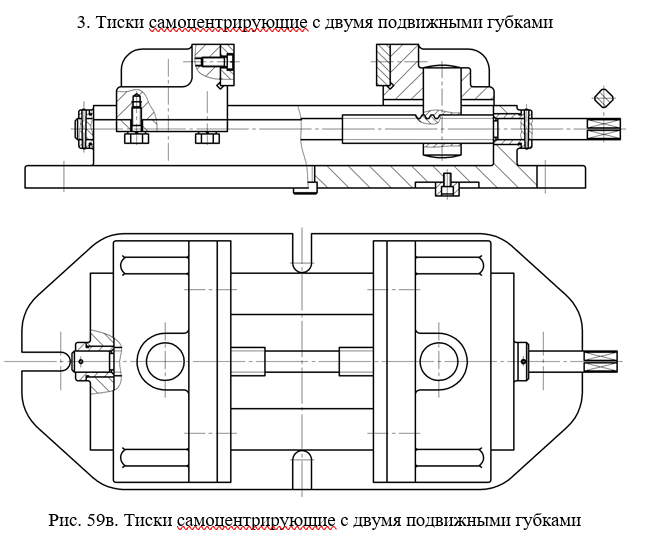 3. Тиски самоцентрирующие с двумя подвижными губками

Рис. 59в. Тиски самоцентрирующие с двумя подвижными губками