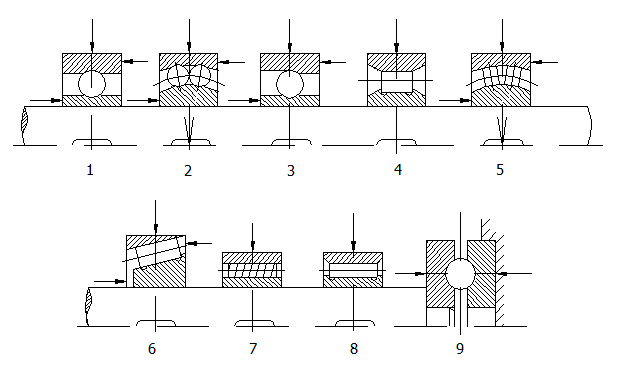 1 2 3 4 5

6 7 8 9