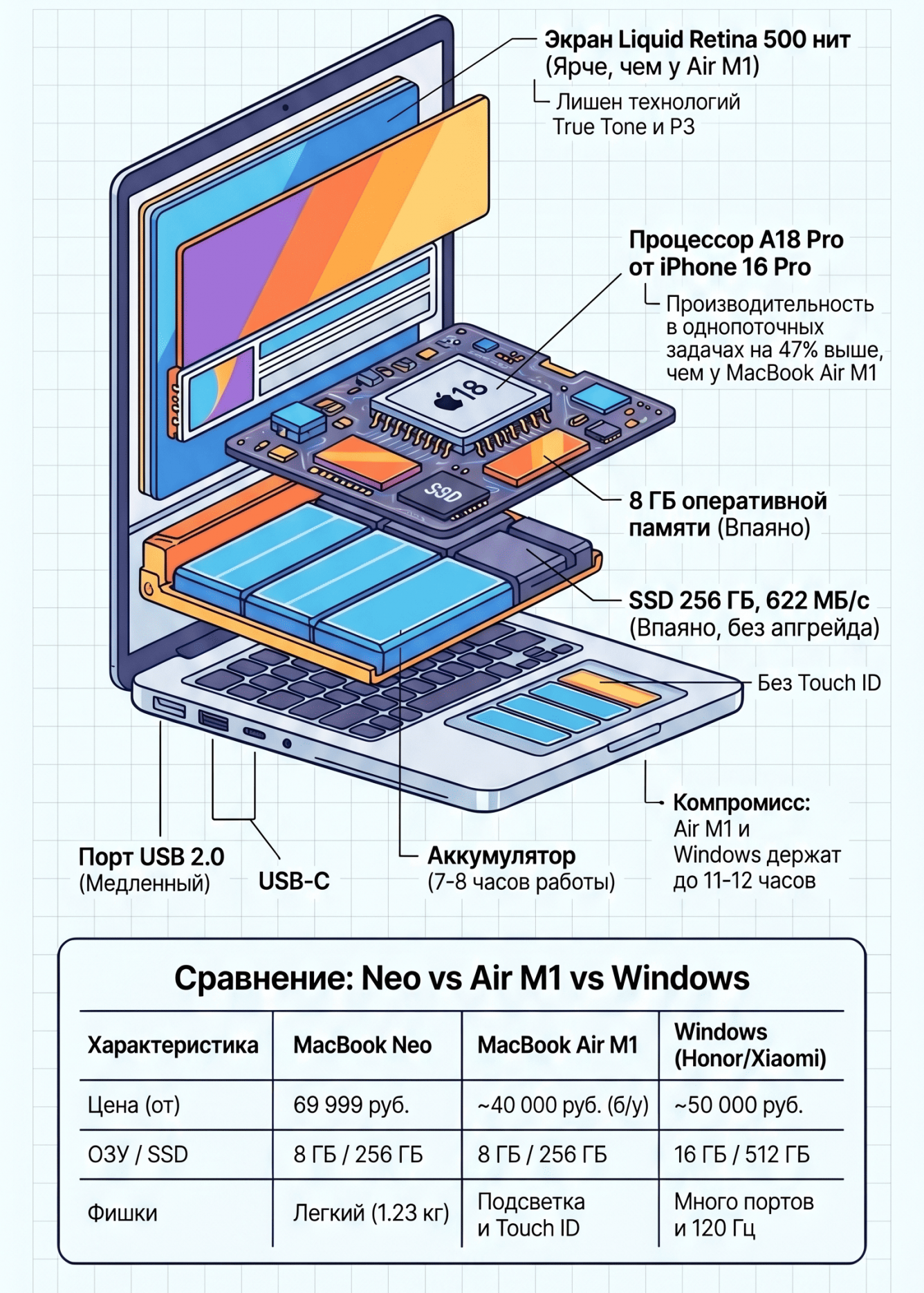 Экран Liquid Retina 500 нит
(Ярче, чем у Air M1)
Лишен технологий True Tone и P3

Процессор A18 Pro от iPhone 16 Pro
Производительность в однопоточных задачах на 47% выше, чем у MacBook Air M1

18

SSD

8 ГБ оперативной памяти (Впаяно)

SSD 256 ГБ, 622 МБ/с
(Впаяно, без апгрейда)

Без Touch ID

Компромисс:
Air M1 и Windows держат до 11-12 часов

Порт USB 2.0
(Медленный)

USB-C

Аккумулятор
(7-8 часов работы)

Сравнение: Neo vs Air M1 vs Windows

| Характеристика | MacBook Neo | MacBook Air M1 | Windows (Honor/Xiaomi) |
|---|---|---|---|
| Цена (от) | 69 999 руб. | ~40 000 руб. (б/у) | ~50 000 руб. |
| ОЗУ / SSD | 8 ГБ / 256 ГБ | 8 ГБ / 256 ГБ | 16 ГБ / 512 ГБ |
| Фишки | Легкий (1.23 кг) | Подсветка и Touch ID | Много портов и 120 Гц |