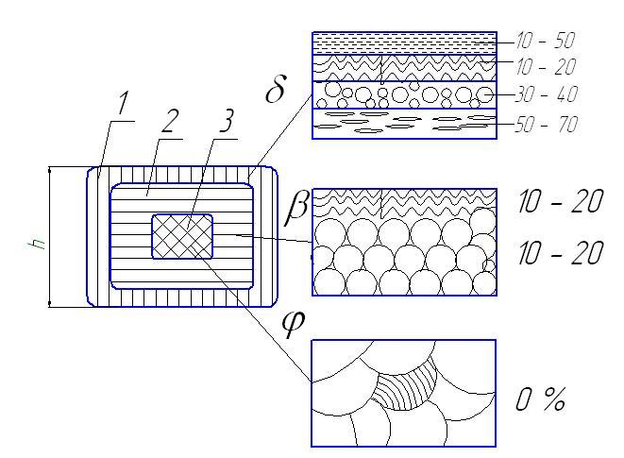 1
2
3
h
$\delta$
10 - 50
10 - 20
30 - 40
50 - 70
$\beta$
10 - 20
10 - 20
$\varphi$
0 %