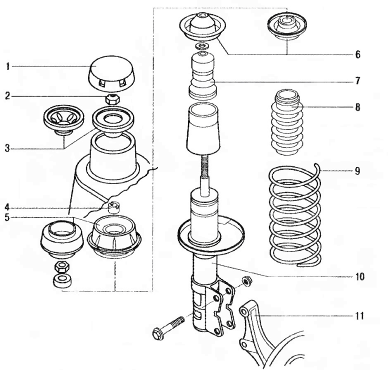 1
2
3
4
5
6
7
8
9
10
11