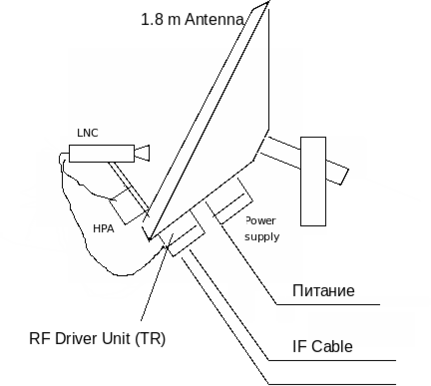 1.8 m Antenna

LNC

HPA

Power supply

Питание

RF Driver Unit (TR)

IF Cable