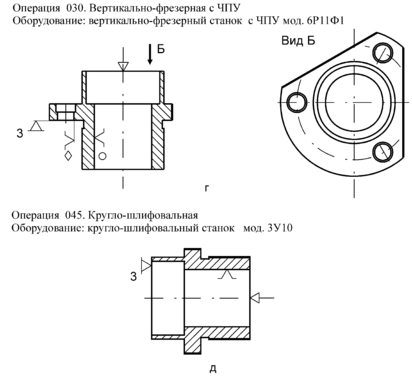 Операция 030. Вертикально-фрезерная с ЧПУ
Оборудование: вертикально-фрезерный станок с ЧПУ мод. 6Р11Ф1

Б

Вид Б

3

г

Операция 045. Кругло-шлифовальная
Оборудование: кругло-шлифовальный станок мод. 3У10

3

д