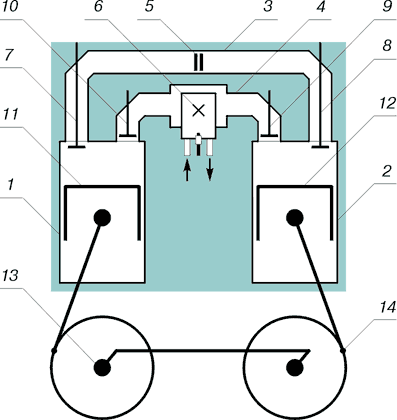 10 6 5 3 4 9
7 8
11 12
1 2
13 14