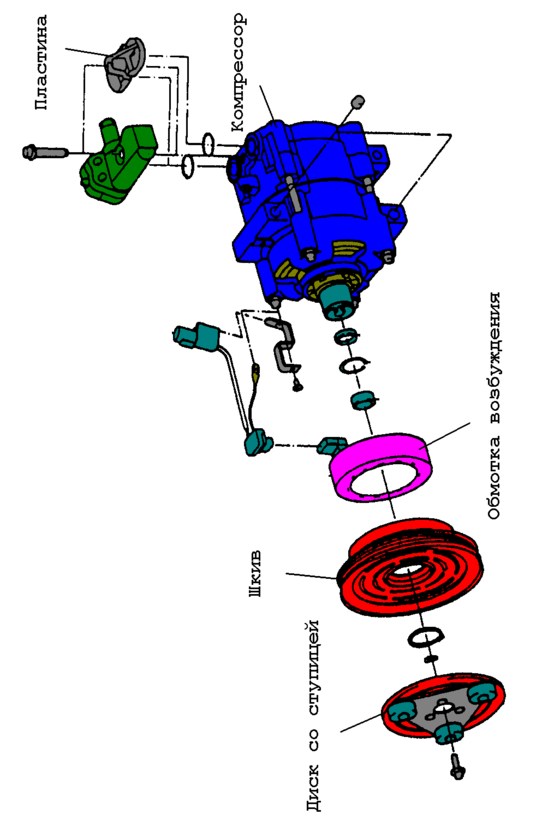 Пластина
Компрессор
Обмотка возбуждения
Шкив
Диск со ступицей