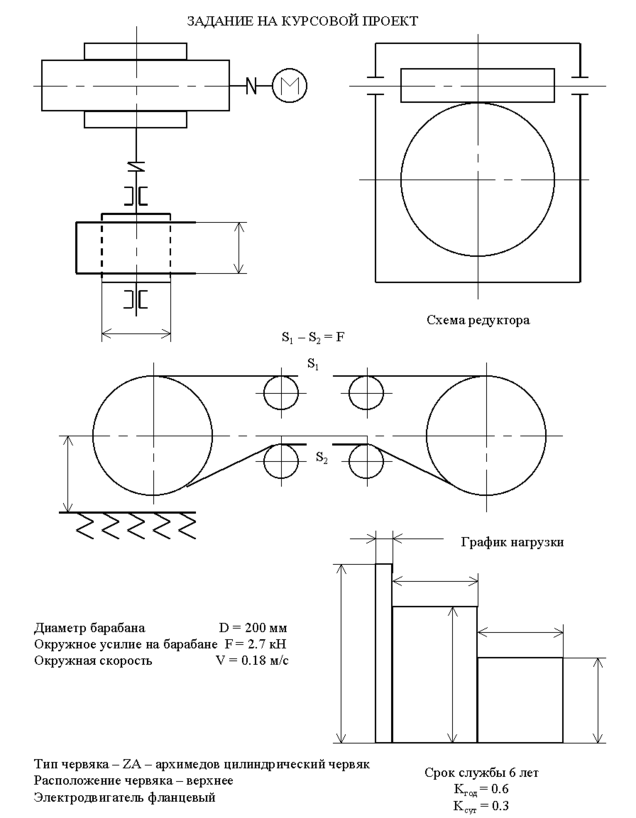 ЗАДАНИЕ НА КУРСОВОЙ ПРОЕКТ

M

Схема редуктора

$S_1 - S_2 = F$

$S_1$

$S_2$

График нагрузки

Диаметр барабана D = 200 мм
Окружное усилие на барабане F = 2.7 кН
Окружная скорость V = 0.18 м/с

Тип червяка – ZA – архимедов цилиндрический червяк
Расположение червяка – верхнее
Электродвигатель фланцевый

Срок службы 6 лет
$K_{год} = 0.6$
$K_{сут} = 0.3$