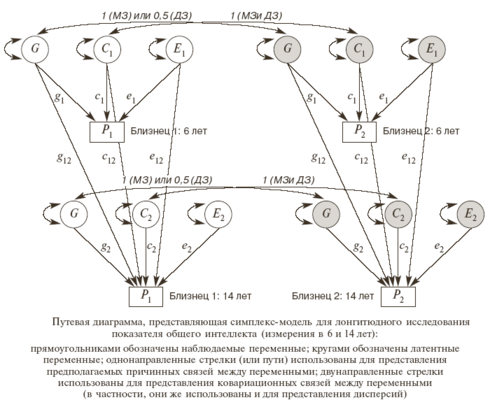 1 (МЗ) или 0,5 (ДЗ)

1 (МЗи ДЗ)

$G$

$C_1$

$E_1$

$G$

$C_1$

$E_1$

$g_1$

$c_1$

$e_1$

$g_1$

$c_1$

$e_1$

$P_1$

Близнец 1: 6 лет

$P_2$

Близнец 2: 6 лет

$g_{12}$

$c_{12}$

$e_{12}$

$g_{12}$

$c_{12}$

$e_{12}$

1 (МЗ) или 0,5 (ДЗ)

1 (МЗи ДЗ)

$G$

$C_2$

$E_2$

$G$

$C_2$

$E_2$

$g_2$

$c_2$

$e_2$

$g_2$

$c_2$

$e_2$

$P_1$

Близнец 1: 14 лет

Близнец 2: 14 лет

$P_2$

Путевая диаграмма, представляющая симплекс-модель для лонгитюдного исследования показателя общего интеллекта (измерения в 6 и 14 лет):

прямоугольниками обозначены наблюдаемые переменные; кругами обозначены латентные переменные; однонаправленные стрелки (или пути) использованы для представления предполагаемых причинных связей между переменными; двунаправленные стрелки использованы для представления ковариационных связей между переменными (в частности, они же использованы и для представления дисперсий)