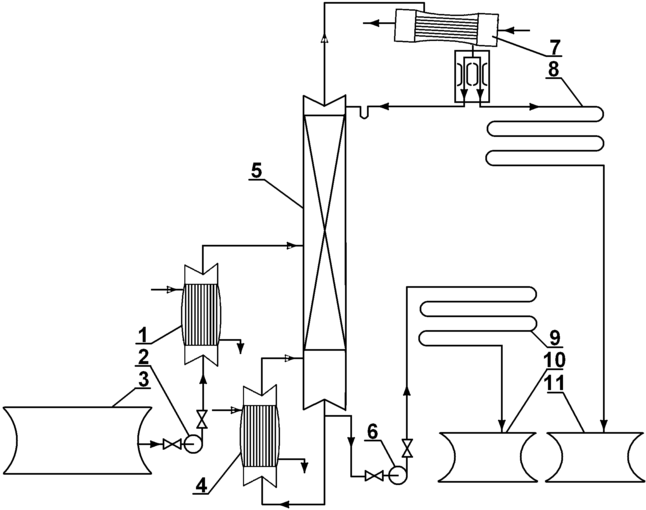 7
8
5
1
2
3
9
10
11
6
4