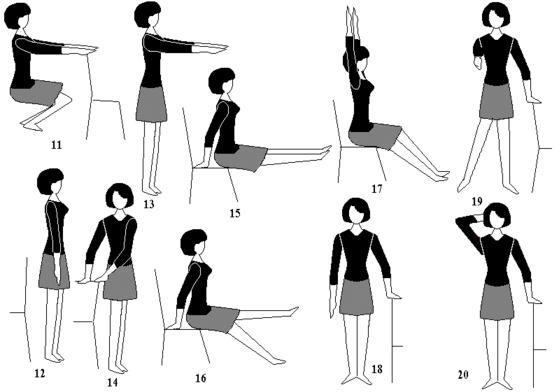 11

13

15

17

19

12

14

16

18

20