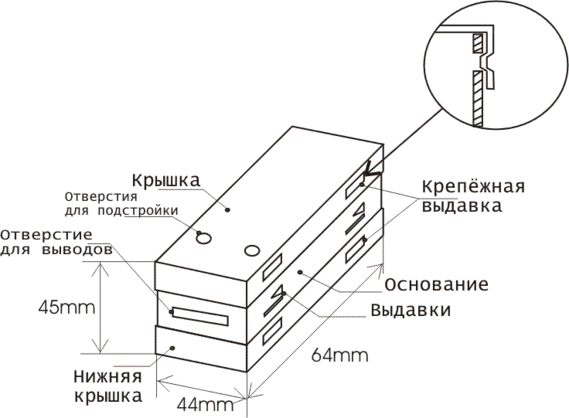 Крышка

Отверстия для подстройки

Отверстие для выводов

Крепёжная выдавка

Основание

Выдавки

45mm

64mm

Нижняя крышка

44mm