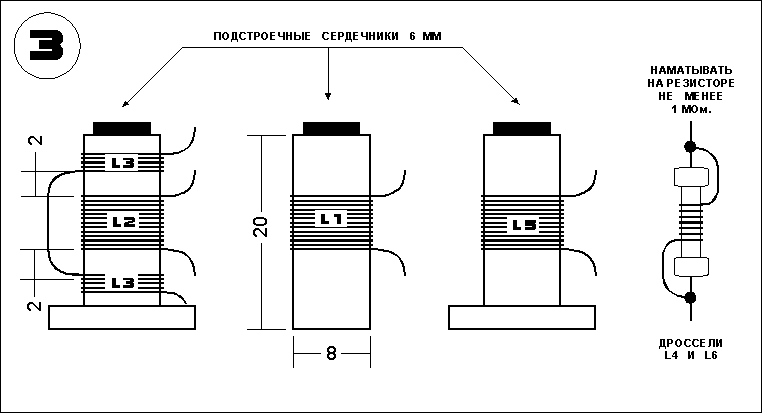 3

ПОДСТРОЕЧНЫЕ СЕРДЕЧНИКИ 6 ММ

НАМАТЫВАТЬ НА РЕЗИСТОРЕ НЕ МЕНЕЕ 1 МОм.

2

L3

L2

L3

2

20

L1

8

L5

ДРОССЕЛИ L4 И L6