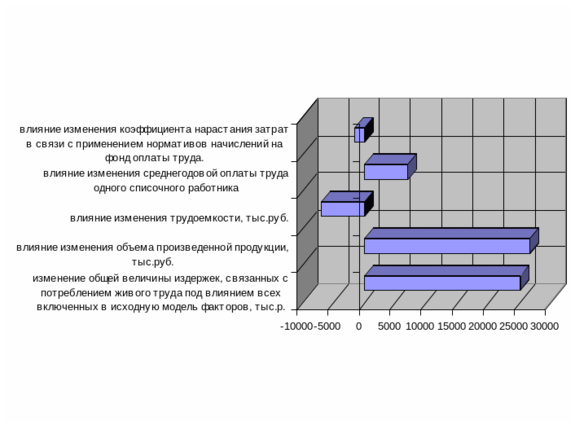 влияние изменения коэффициента нарастания затрат в связи с применением нормативов начислений на фонд оплаты труда.

влияние изменения среднегодовой оплаты труда одного списочного работника

влияние изменения трудоемкости, тыс.руб.

влияние изменения объема произведенной продукции, тыс.руб.

изменение общей величины издержек, связанных с потреблением живого труда под влиянием всех включенных в исходную модель факторов, тыс.р.

-10000 -5000 0 5000 10000 15000 20000 25000 30000