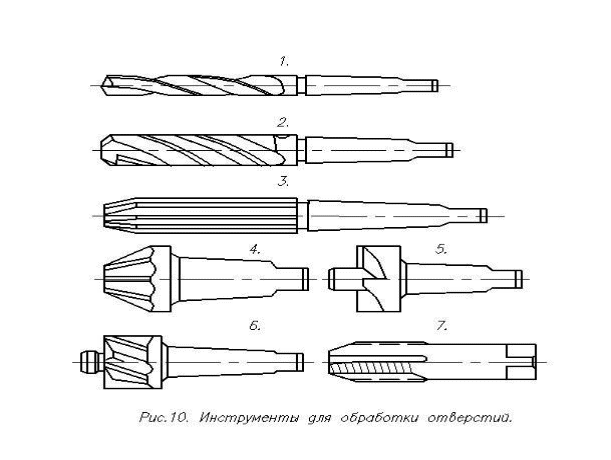 1.

2.

3.

4.

5.

6.

7.

Рис.10. Инструменты для обработки отверстий.