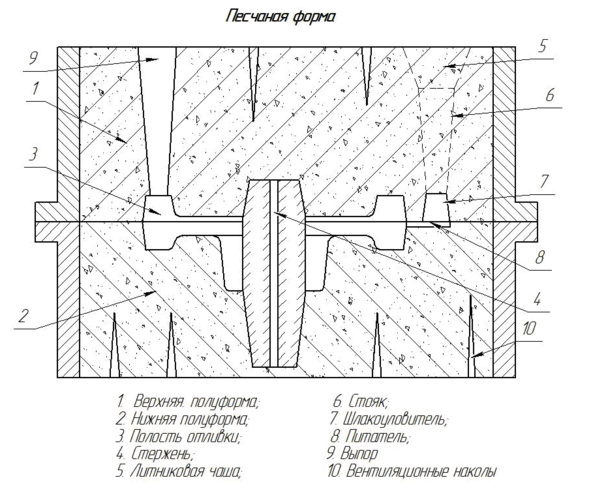 Песчаная форма

9
1
3
2
5
6
7
8
4
10

1. Верхняя. полуформа;
2. Нижняя полуформа;
3. Полость отливки;
4. Стержень;
5. Литниковая чаша;

6. Стояк;
7. Шлакоуловитель;
8. Питатель;
9. Выпор
10. Вентиляционные наколы