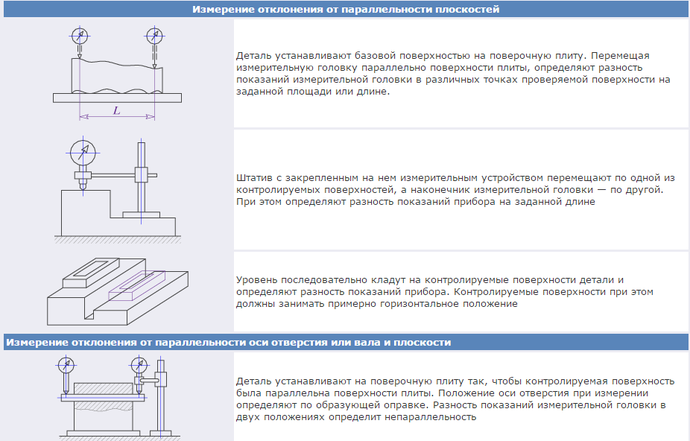 Измерение отклонения от параллельности плоскостей

$L$

Деталь устанавливают базовой поверхностью на поверочную плиту. Перемещая измерительную головку параллельно поверхности плиты, определяют разность показаний измерительной головки в различных точках проверяемой поверхности на заданной площади или длине.

Штатив с закрепленным на нем измерительным устройством перемещают по одной из контролируемых поверхностей, а наконечник измерительной головки — по другой. При этом определяют разность показаний прибора на заданной длине

Уровень последовательно кладут на контролируемые поверхности детали и определяют разность показаний прибора. Контролируемые поверхности при этом должны занимать примерно горизонтальное положение

Измерение отклонения от параллельности оси отверстия или вала и плоскости

Деталь устанавливают на поверочную плиту так, чтобы контролируемая поверхность была параллельна поверхности плиты. Положение оси отверстия при измерении определяют по образующей оправке. Разность показаний измерительной головки в двух положениях определит непараллельность