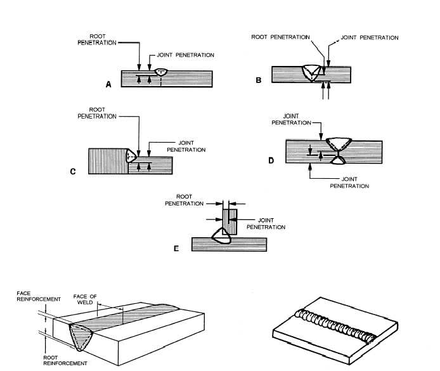 ROOT PENETRATION

JOINT PENETRATION

A

ROOT PENETRATION

JOINT PENETRATION

B

ROOT PENETRATION

JOINT PENETRATION

C

JOINT PENETRATION

D

JOINT PENETRATION

ROOT PENETRATION

JOINT PENETRATION

E

FACE REINFORCEMENT

FACE OF WELD

ROOT REINFORCEMENT