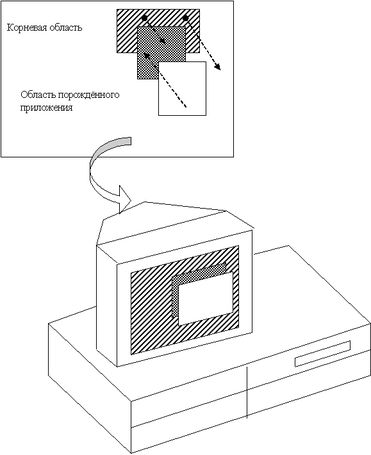 Корневая область

Область порождённого приложения