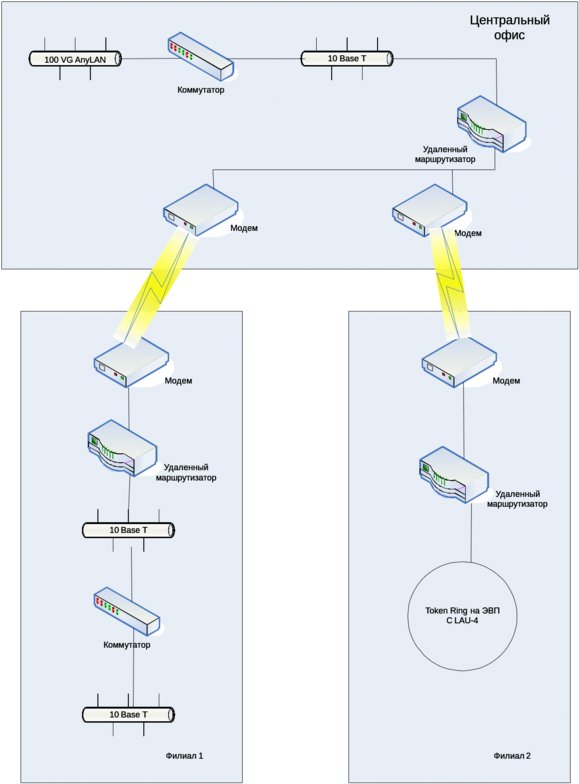 Центральный офис

100 VG AnyLAN

Коммутатор

10 Base T

Удаленный маршрутизатор

Модем

Модем

Модем

Удаленный маршрутизатор

10 Base T

Коммутатор

10 Base T

Филиал 1

Модем

Удаленный маршрутизатор

Token Ring на ЭВП С LAU-4

Филиал 2