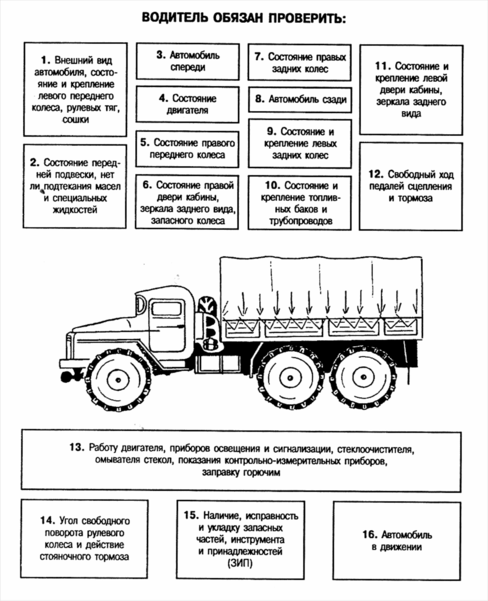 ВОДИТЕЛЬ ОБЯЗАН ПРОВЕРИТЬ:

1. Внешний вид автомобиля, состояние и крепление левого переднего колеса, рулевых тяг, сошки

2. Состояние передней подвески, нет ли подтекания масел и специальных жидкостей

3. Автомобиль спереди

4. Состояние двигателя

5. Состояние правого переднего колеса

6. Состояние правой двери кабины, зеркала заднего вида, запасного колеса

7. Состояние правых задних колес

8. Автомобиль сзади

9. Состояние и крепление левых задних колес

10. Состояние и крепление топливных баков и трубопроводов

11. Состояние и крепление левой двери кабины, зеркала заднего вида

12. Свободный ход педалей сцепления и тормоза

13. Работу двигателя, приборов освещения и сигнализации, стеклоочистителя, омывателя стекол, показания контрольно-измерительных приборов, заправку горючим

14. Угол свободного поворота рулевого колеса и действие стояночного тормоза

15. Наличие, исправность и укладку запасных частей, инструмента и принадлежностей (ЗИП)

16. Автомобиль в движении