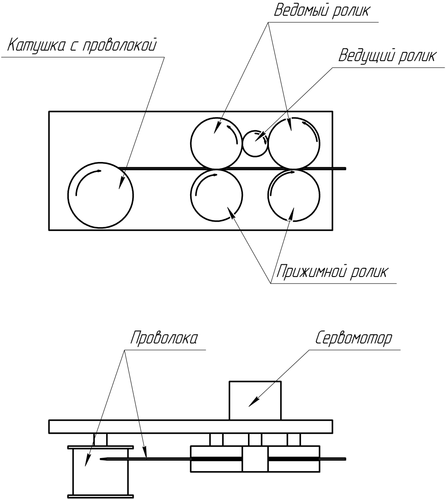 Ведомый ролик

Катушка с проволокой

Ведущий ролик

Прижимной ролик

Проволока

Сервомотор