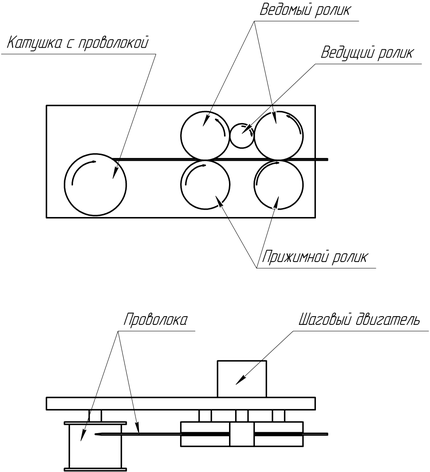 Ведомый ролик

Катушка с проволокой

Ведущий ролик

Прижимной ролик

Проволока

Шаговый двигатель