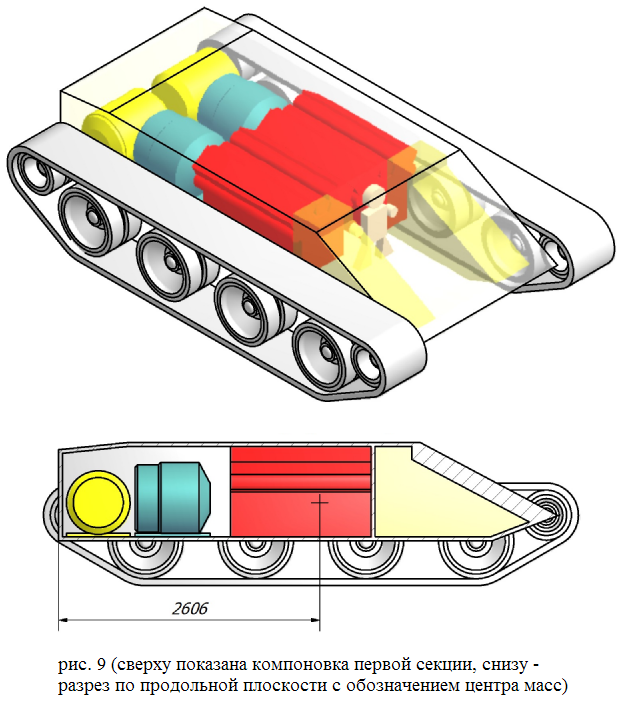 2606

рис. 9 (сверху показана компоновка первой секции, снизу - разрез по продольной плоскости с обозначением центра масс)