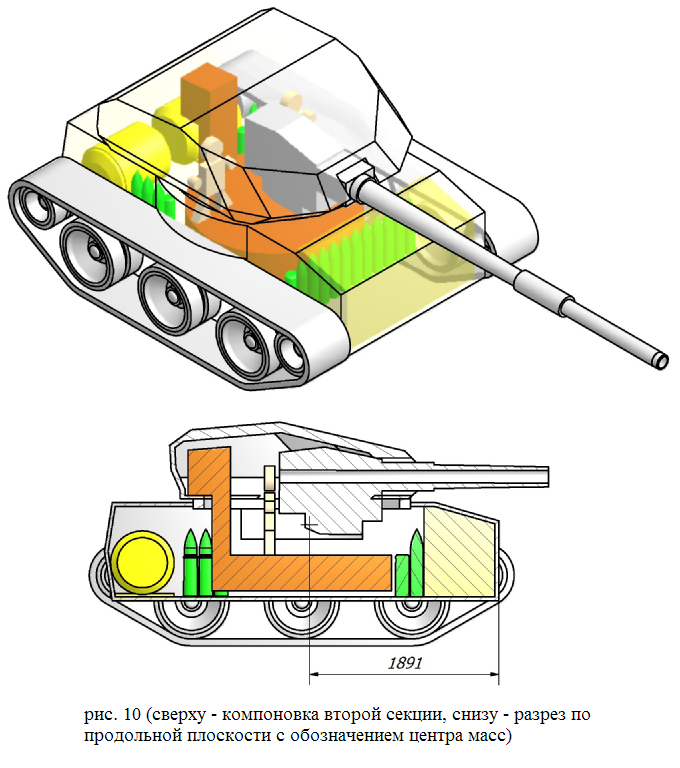 1891

рис. 10 (сверху - компоновка второй секции, снизу - разрез по продольной плоскости с обозначением центра масс)