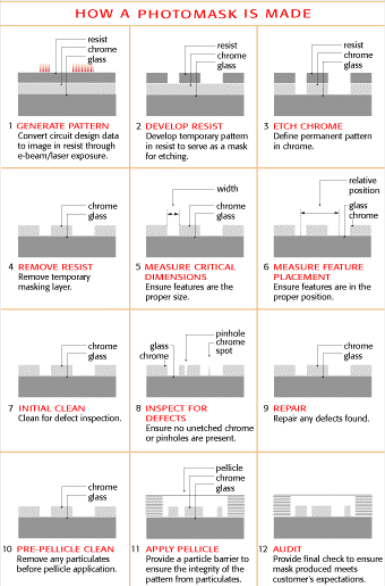 HOW A PHOTOMASK IS MADE

resist
chrome
glass

1 GENERATE PATTERN
Convert circuit design data to image in resist through e-beam/laser exposure.

resist
chrome
glass

2 DEVELOP RESIST
Develop temporary pattern in resist to serve as a mask for etching.

resist
chrome
glass

3 ETCH CHROME
Define permanent pattern in chrome.

chrome
glass

4 REMOVE RESIST
Remove temporary masking layer.

width
chrome
glass

5 MEASURE CRITICAL DIMENSIONS
Ensure features are the proper size.

relative position
glass
chrome

6 MEASURE FEATURE PLACEMENT
Ensure features are in the proper position.

chrome
glass

7 INITIAL CLEAN
Clean for defect inspection.

glass
chrome
pinhole
chrome spot

8 INSPECT FOR DEFECTS
Ensure no unetched chrome or pinholes are present.

chrome
glass

9 REPAIR
Repair any defects found.

chrome
glass

10 PRE-PELLICLE CLEAN
Remove any particulates before pellicle application.

pellicle
chrome
glass

11 APPLY PELLICLE
Provide a particle barrier to ensure the integrity of the pattern from particulates.

12 AUDIT
Provide final check to ensure mask produced meets customer's expectations.