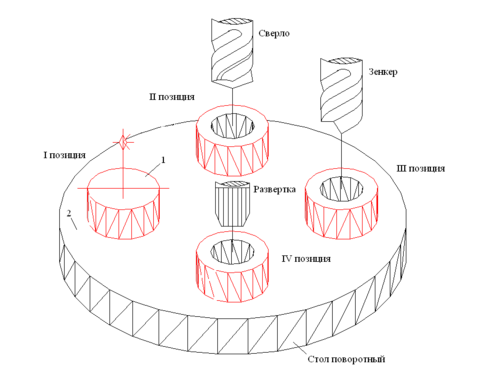 Сверло

Зенкер

II позиция

I позиция

1

III позиция

Развертка

2

IV позиция

Стол поворотный