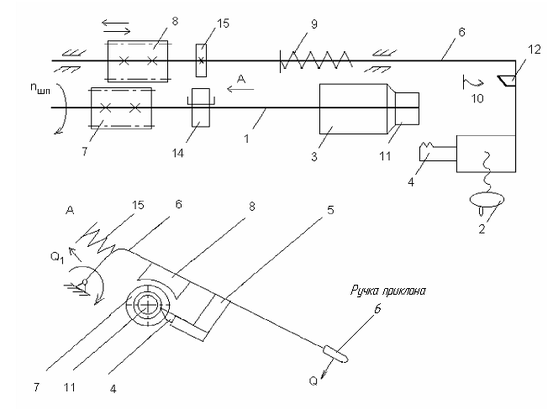 8
15
9
6
12
$n_{шп}$
A
10
7
14
1
3
11
4
2
A
15
6
8
5
$Q_1$
Ручка приклона
6
7
11
4
Q