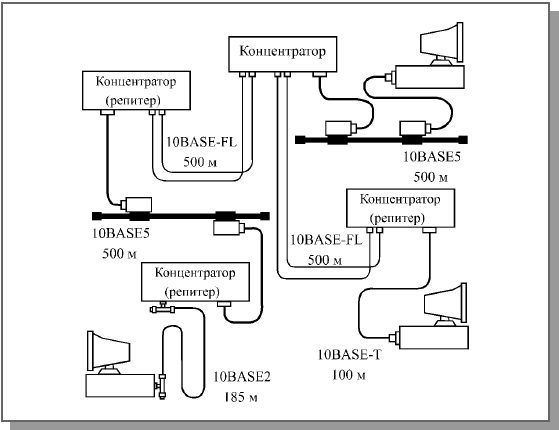 Концентратор

Концентратор (репитер)

10BASE-FL
500 м

10BASE5
500 м

Концентратор (репитер)

10BASE5
500 м

10BASE-FL
500 м

Концентратор (репитер)

10BASE-T
100 м

10BASE2
185 м