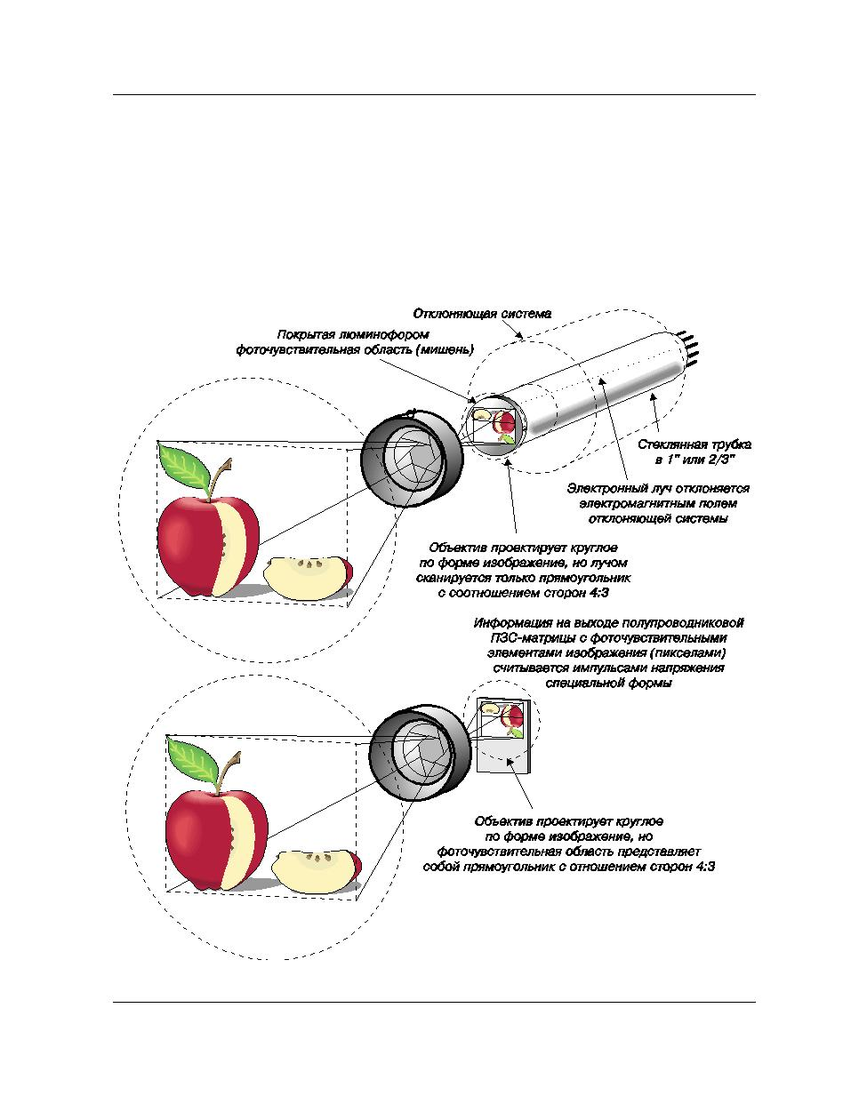 Отклоняющая система

Покрытая люминофором фоточувствительная область (мишень)

Стеклянная трубка в 1" или 2/3"

Электронный луч отклоняется электромагнитным полем отклоняющей системы

Объектив проектирует круглое по форме изображение, но лучом сканируется только прямоугольник с соотношением сторон 4:3

Информация на выходе полупроводниковой ПЗС-матрицы с фоточувствительными элементами изображения (пикселами) считывается импульсами напряжения специальной формы

Объектив проектирует круглое по форме изображение, но фоточувствительная область представляет собой прямоугольник с отношением сторон 4:3