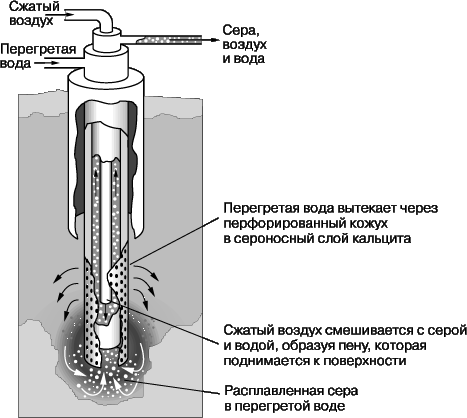 Сжатый воздух

Перегретая вода

Сера, воздух и вода

Перегретая вода вытекает через перфорированный кожух в сероносный слой кальцита

Сжатый воздух смешивается с серой и водой, образуя пену, которая поднимается к поверхности

Расплавленная сера в перегретой воде