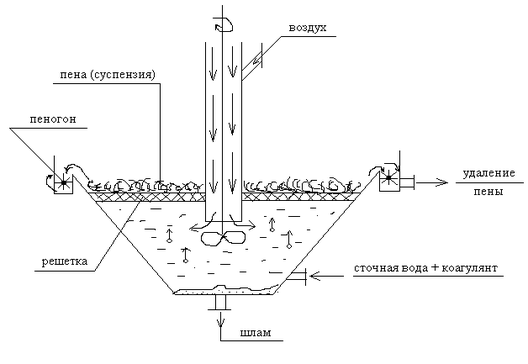 воздух

пена (суспензия)

пеногон

удаление пены

решетка

сточная вода + коагулянт

шлам