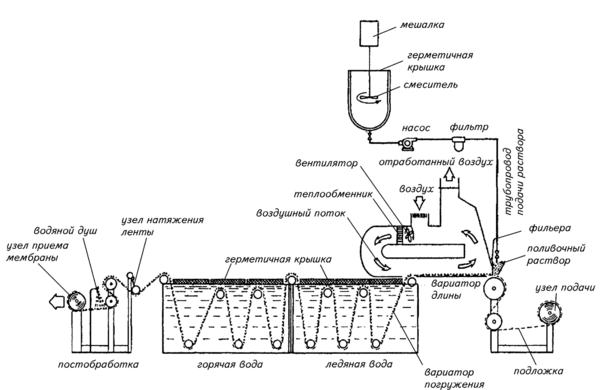 мешалка
герметичная крышка
смеситель
насос
фильтр
трубопровод подачи раствора
вентилятор
отработанный воздух
воздух
теплообменник
воздушный поток
фильера
поливочный раствор
узел натяжения ленты
водяной душ
узел приема мембраны
герметичная крышка
вариатор длины
узел подачи
постобработка
горячая вода
ледяная вода
вариатор погружения
подложка