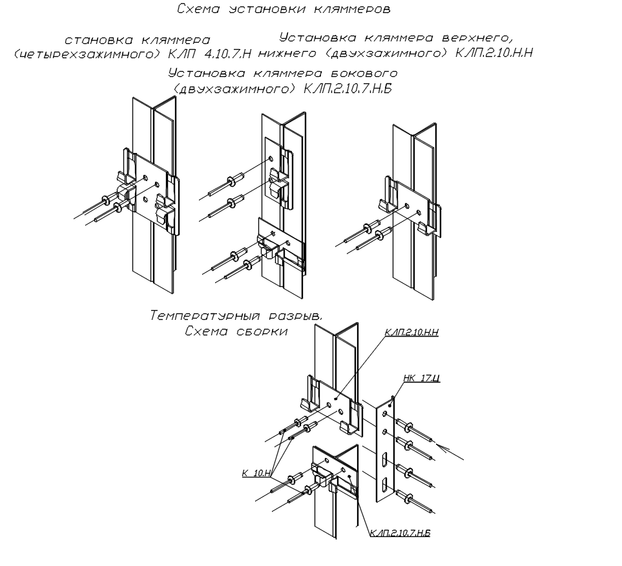 Схема установки кляммеров

становка кляммера (четырехзажимного) КЛП 4.10.7.Н

Установка кляммера верхнего, нижнего (двухзажимного) КЛП.2.10.Н.Н

Установка кляммера бокового (двухзажимного) КЛП.2.10.7.Н.Б

Температурный разрыв. Схема сборки

КЛП.2.10.Н.Н

НК 17.Ц

К 10.Н

КЛП.2.10.7.Н.Б